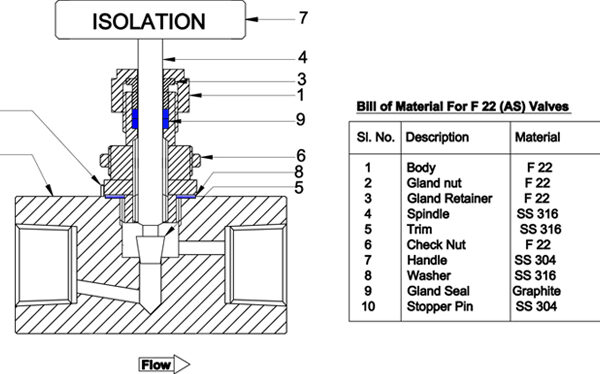 ISOLATION

7
4
3
1
9
6
8
5

Flow

Bill of Material For F 22 (AS) Valves

| Sl. No. | Description | Material |
|---|---|---|
| 1 | Body | F 22 |
| 2 | Gland nut | F 22 |
| 3 | Gland Retainer | F 22 |
| 4 | Spindle | SS 316 |
| 5 | Trim | SS 316 |
| 6 | Check Nut | F 22 |
| 7 | Handle | SS 304 |
| 8 | Washer | SS 316 |
| 9 | Gland Seal | Graphite |
| 10 | Stopper Pin | SS 304 |